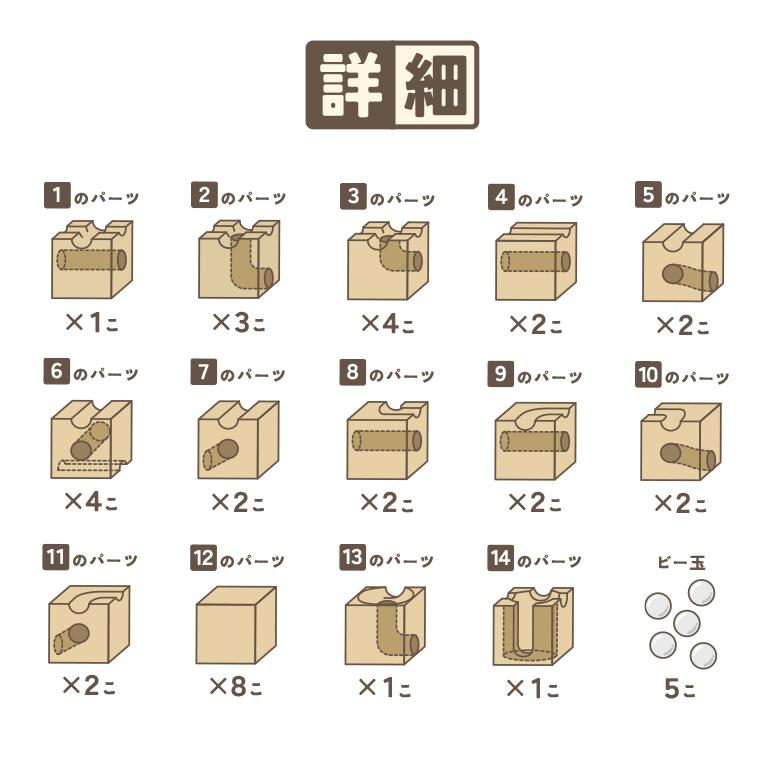 詳細

1のパーツ
×1こ

2のパーツ
×3こ

3のパーツ
×4こ

4のパーツ
×2こ

5のパーツ
×2こ

6のパーツ
×4こ

7のパーツ
×2こ

8のパーツ
×2こ

9のパーツ
×2こ

10のパーツ
×2こ

11のパーツ
×2こ

12のパーツ
×8こ

13のパーツ
×1こ

14のパーツ
×1こ

ビー玉
5こ