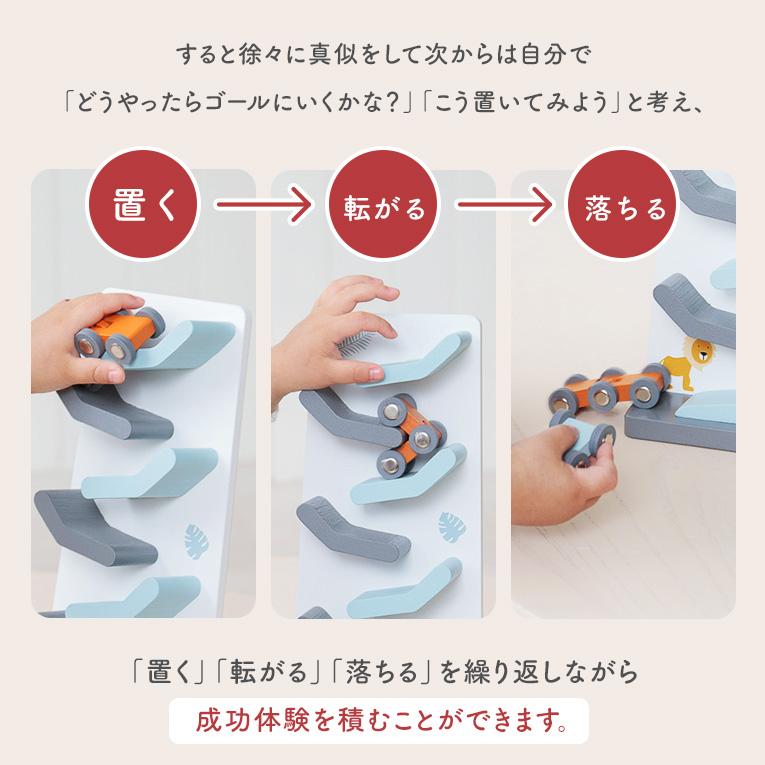 すると徐々に真似をして次からは自分で
「どうやったらゴールにいくかな？」「こう置いてみよう」と考え、

置く

転がる

落ちる

「置く」「転がる」「落ちる」を繰り返しながら
成功体験を積むことができます。