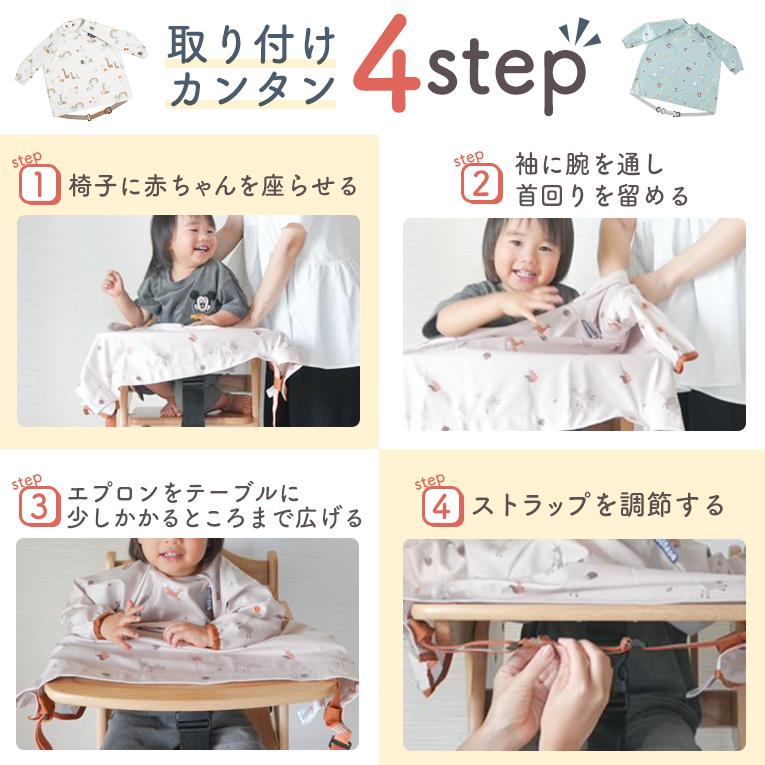 取り付け
カンタン

4step

step
1 椅子に赤ちゃんを座らせる

step
2 袖に腕を通し
首回りを留める

step
3 エプロンをテーブルに
少しかかるところまで広げる

step
4 ストラップを調節する