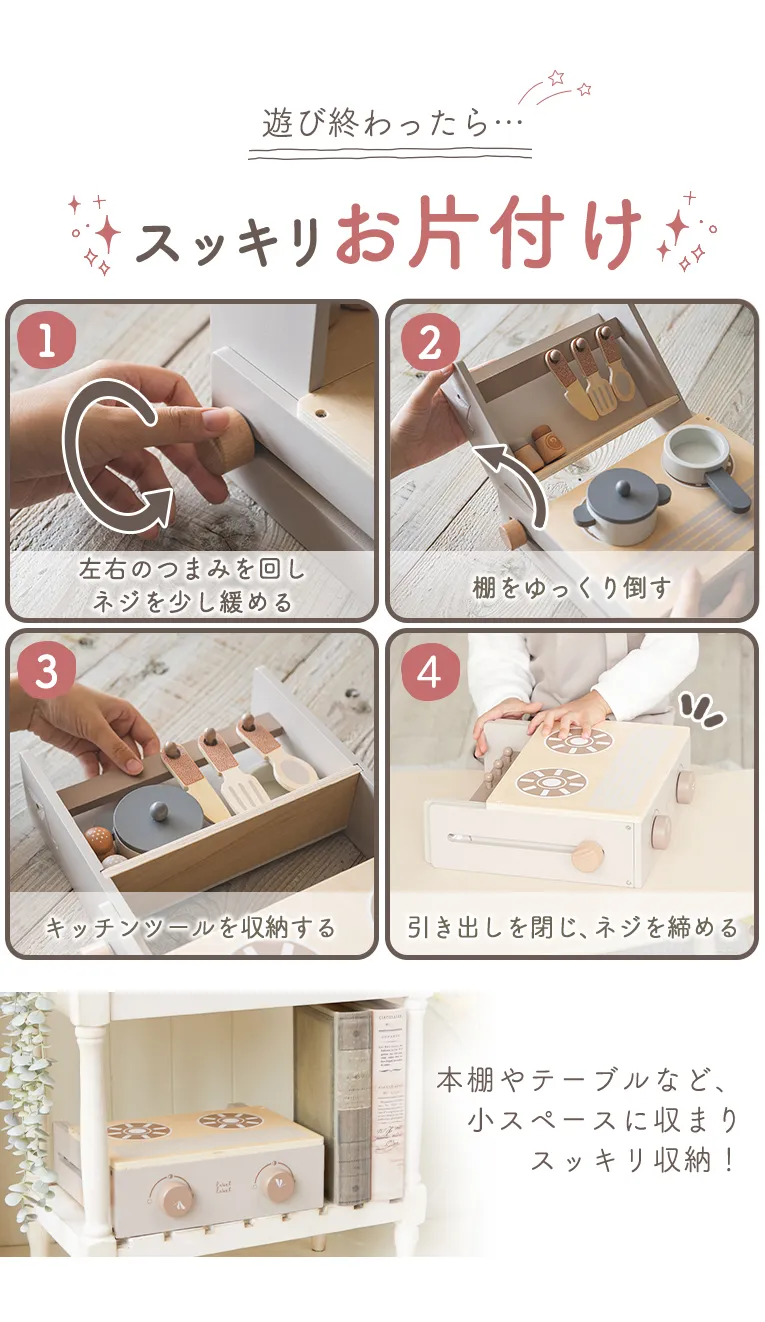 遊び終わったら…

スッキリお片付け

1
左右のつまみを回し
ネジを少し緩める

2
棚をゆっくり倒す

3
キッチンツールを収納する

4
引き出しを閉じ、ネジを締める

本棚やテーブルなど、
小スペースに収まり
スッキリ収納！